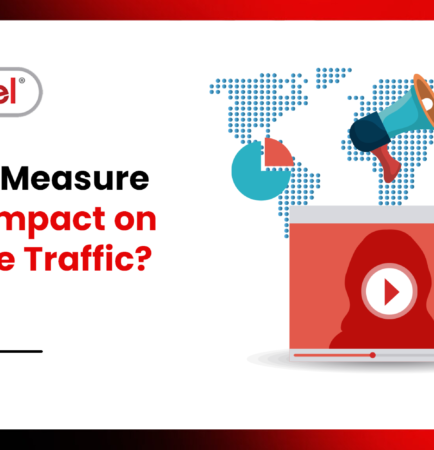 el®

Measure
mpact on
e Traffic?